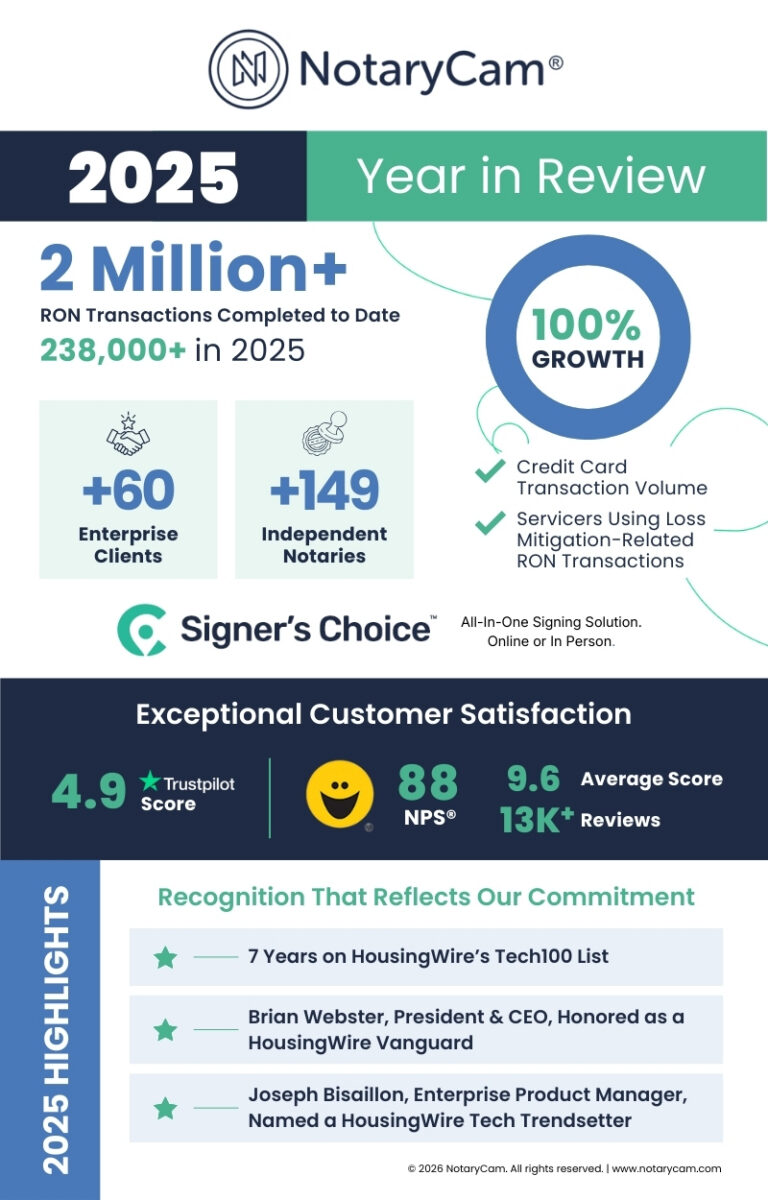 NotaryCam®

2025

Year in Review

2 Million+

RON Transactions Completed to Date

238,000+ in 2025

100% GROWTH

+60
Enterprise Clients

+149
Independent Notaries

Credit Card Transaction Volume

Servicers Using Loss Mitigation-Related RON Transactions

Signer's Choice™

All-In-One Signing Solution. Online or In Person.

Exceptional Customer Satisfaction

4.9 Trustpilot Score

88 NPS®

9.6 Average Score

13K+ Reviews

2025 HIGHLIGHTS

Recognition That Reflects Our Commitment

7 Years on HousingWire's Tech100 List

Brian Webster, President & CEO, Honored as a HousingWire Vanguard

Joseph Bisaillon, Enterprise Product Manager, Named a HousingWire Tech Trendsetter

© 2026 NotaryCam. All rights reserved. | www.notarycam.com